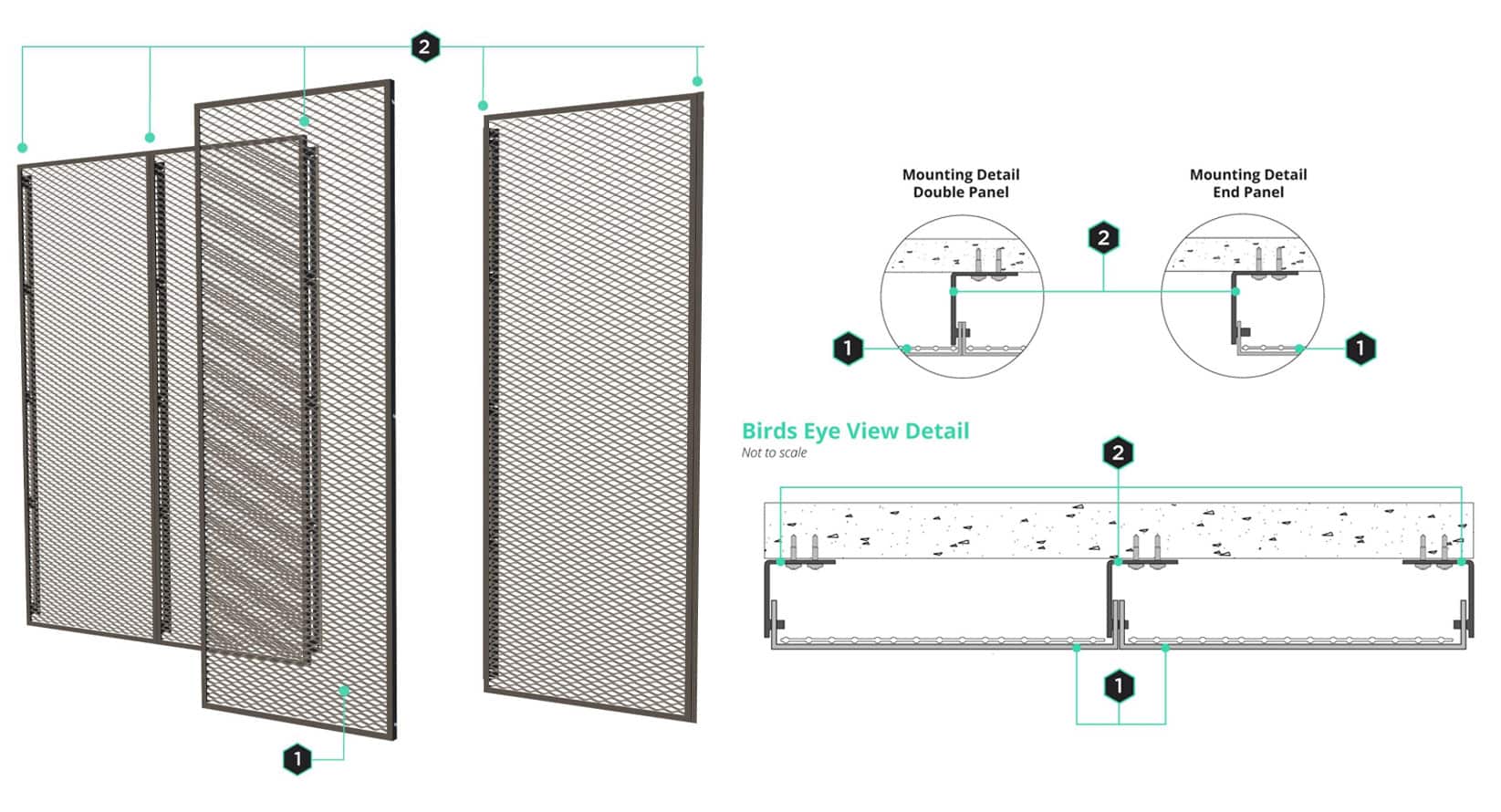 2

1

Mounting Detail
Double Panel

Mounting Detail
End Panel

2

1

1

Birds Eye View Detail
Not to scale

2

1