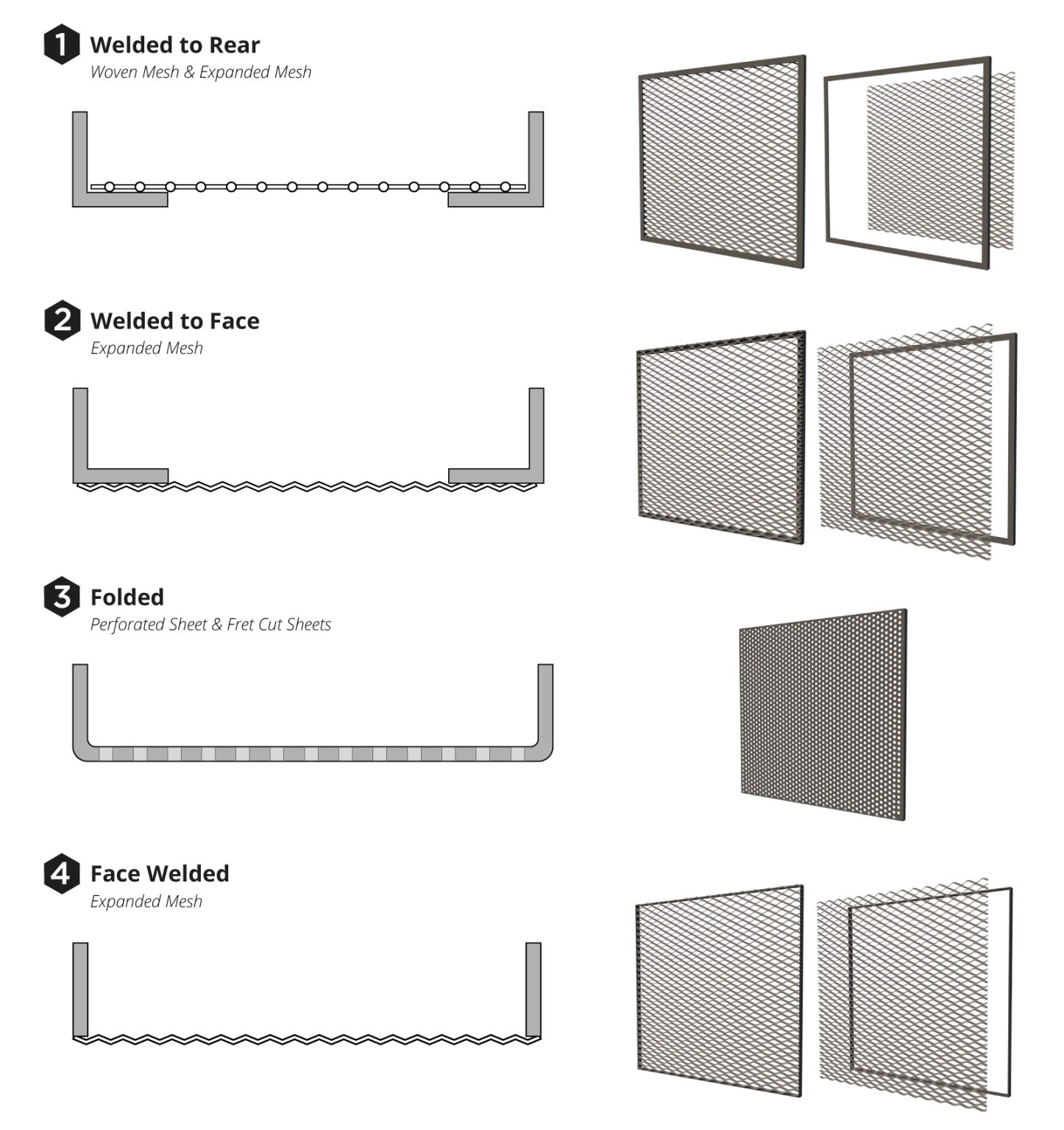 1 Welded to Rear
Woven Mesh & Expanded Mesh

2 Welded to Face
Expanded Mesh

3 Folded
Perforated Sheet & Fret Cut Sheets

4 Face Welded
Expanded Mesh